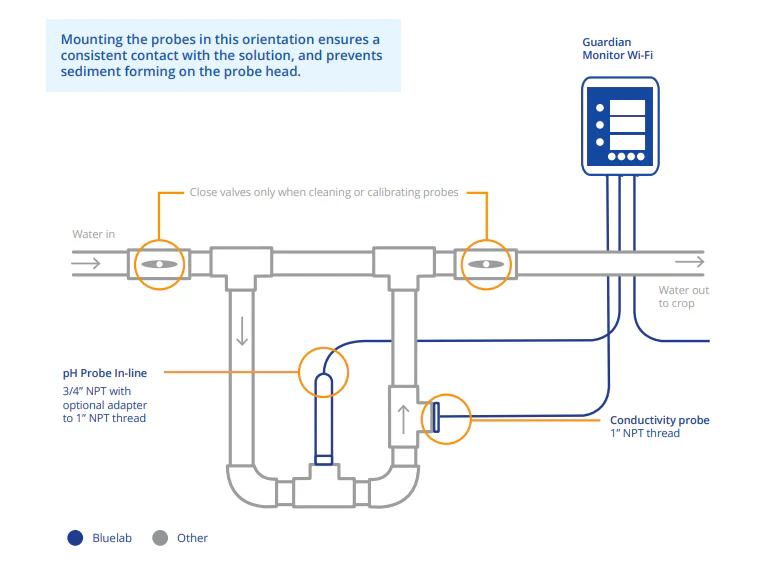 Mounting the probes in this orientation ensures a consistent contact with the solution, and prevents sediment forming on the probe head.

Guardian Monitor Wi-Fi

Close valves only when cleaning or calibrating probes

Water in

Water out to crop

pH Probe In-line
3/4" NPT with optional adapter to 1" NPT thread

Conductivity probe
1" NPT thread

Bluelab
Other